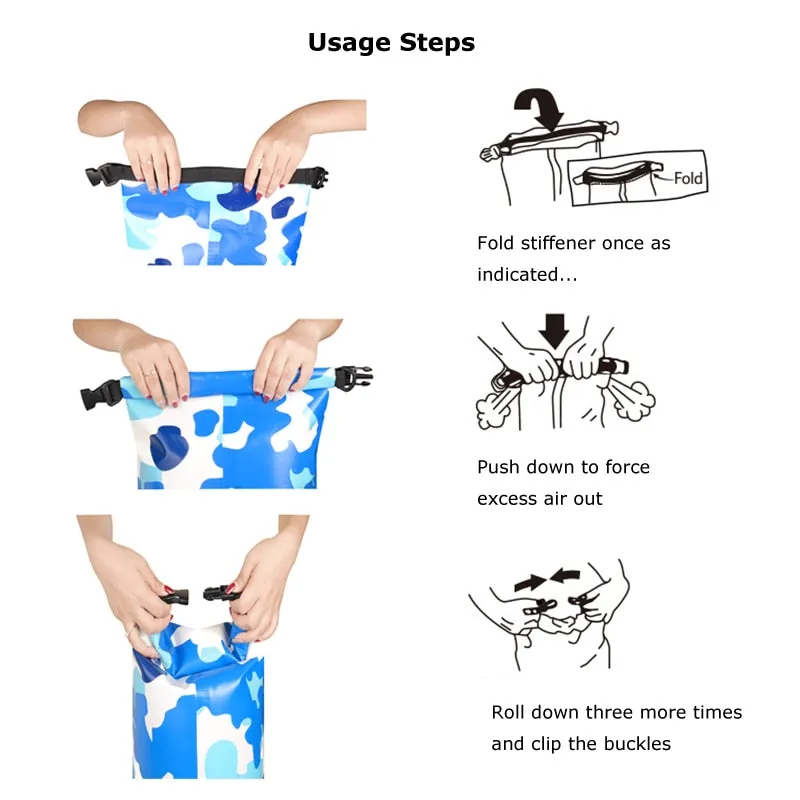 Usage Steps

Fold

Fold stiffener once as indicated...

Push down to force excess air out

Roll down three more times and clip the buckles